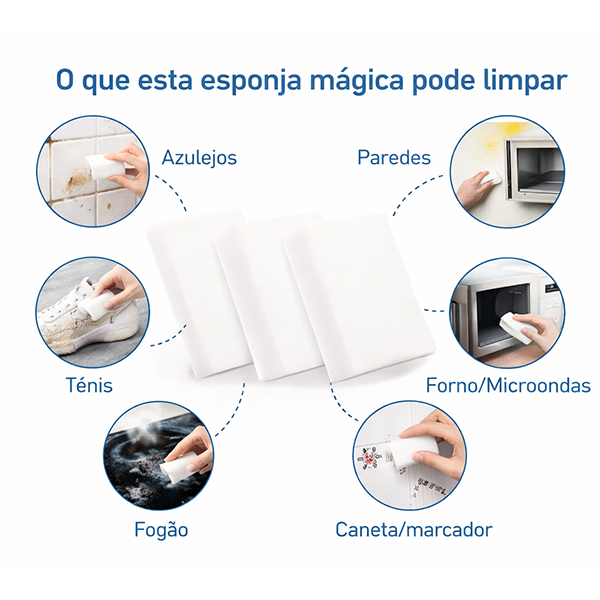 O que esta esponja mágica pode limpar

Azulejos

Paredes

Ténis

Forno/Microondas

Fogão

Caneta/marcador