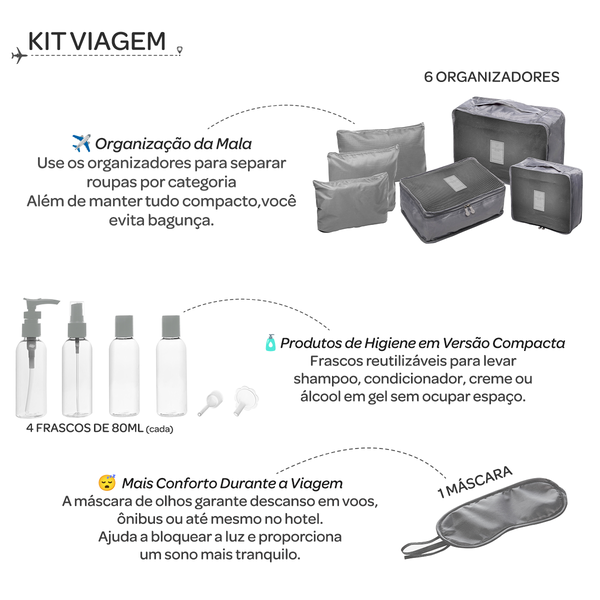 KIT VIAGEM

6 ORGANIZADORES

✈️ Organização da Mala
Use os organizadores para separar roupas por categoria
Além de manter tudo compacto,você evita bagunça.

🧴 Produtos de Higiene em Versão Compacta
Frascos reutilizáveis para levar shampoo, condicionador, creme ou álcool em gel sem ocupar espaço.

4 FRASCOS DE 80ML (cada)

😴 Mais Conforto Durante a Viagem
A máscara de olhos garante descanso em voos, ônibus ou até mesmo no hotel.
Ajuda a bloquear a luz e proporciona um sono mais tranquilo.

1 MÁSCARA